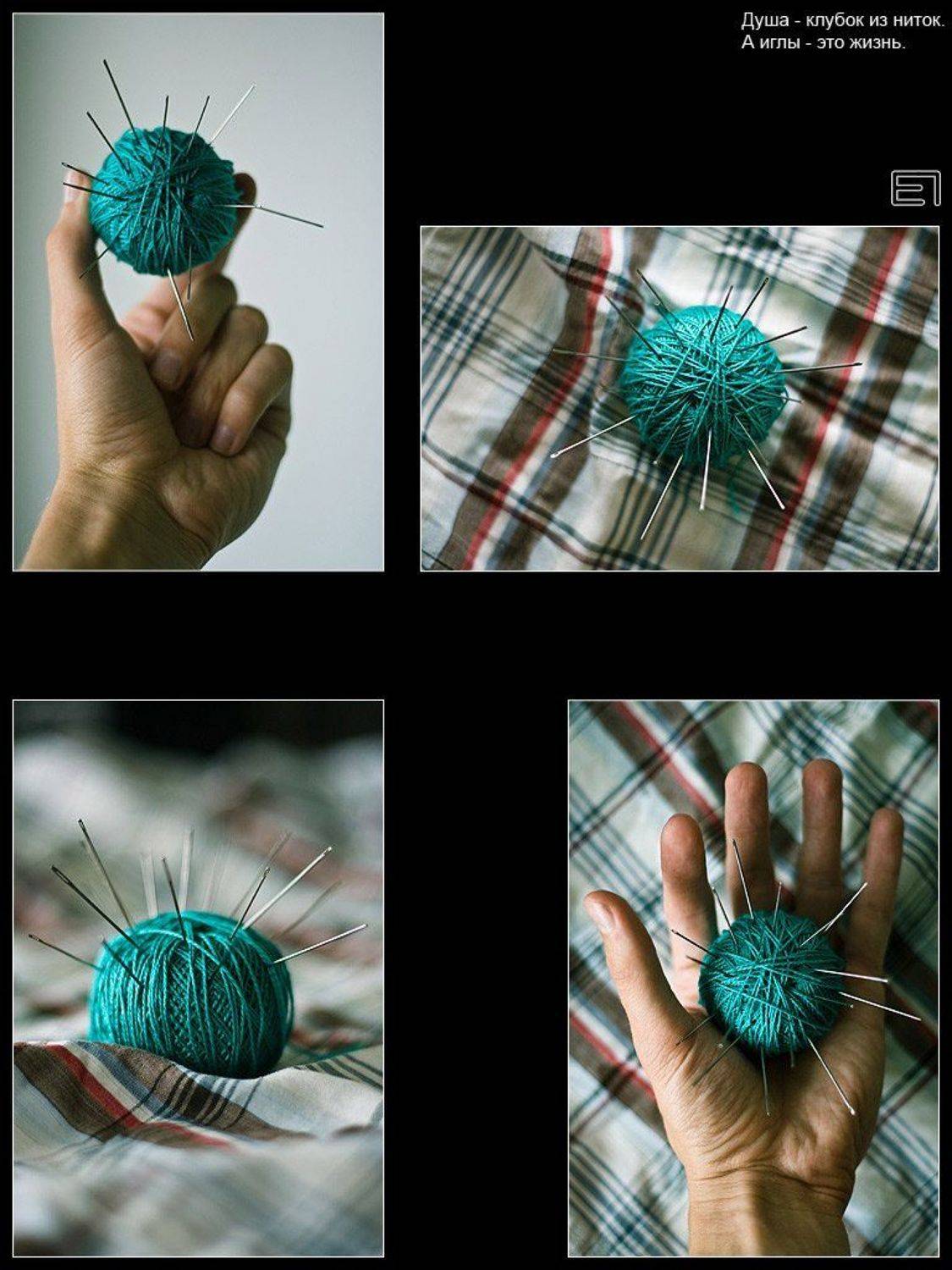 Душа - клубок из ниток.
А иглы - это жизнь.